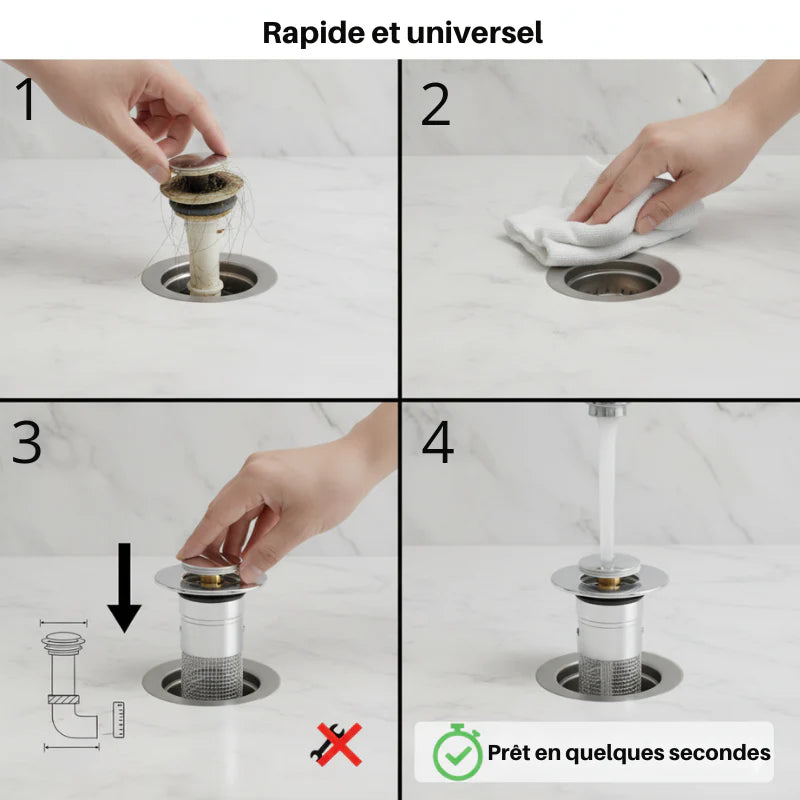 Rapide et universel

1

2

3

4

Prêt en quelques secondes